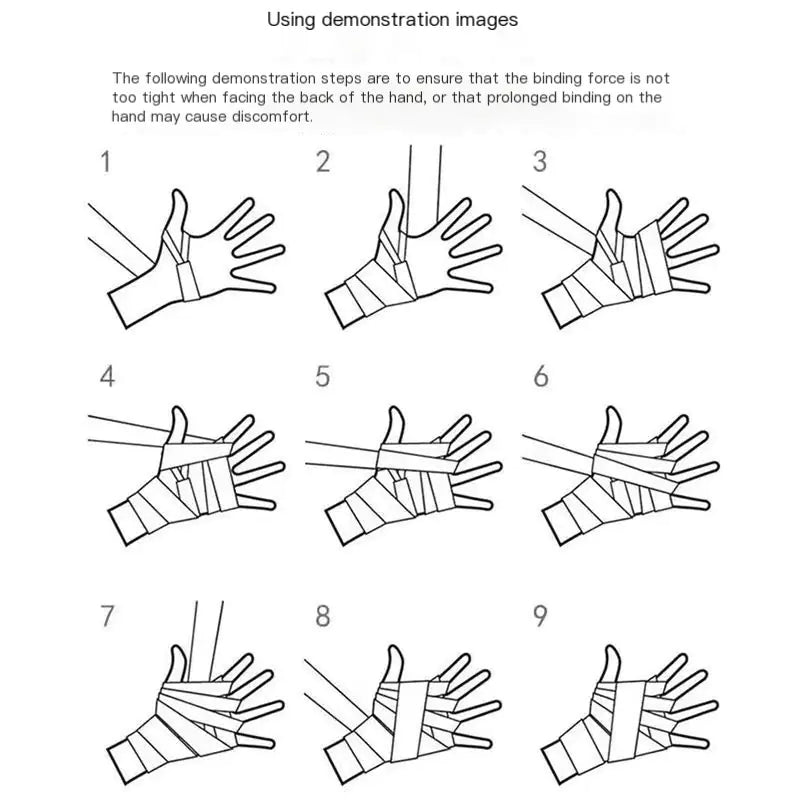 Using demonstration images

The following demonstration steps are to ensure that the binding force is not too tight when facing the back of the hand, or that prolonged binding on the hand may cause discomfort.

1

2

3

4

5

6

7

8

9