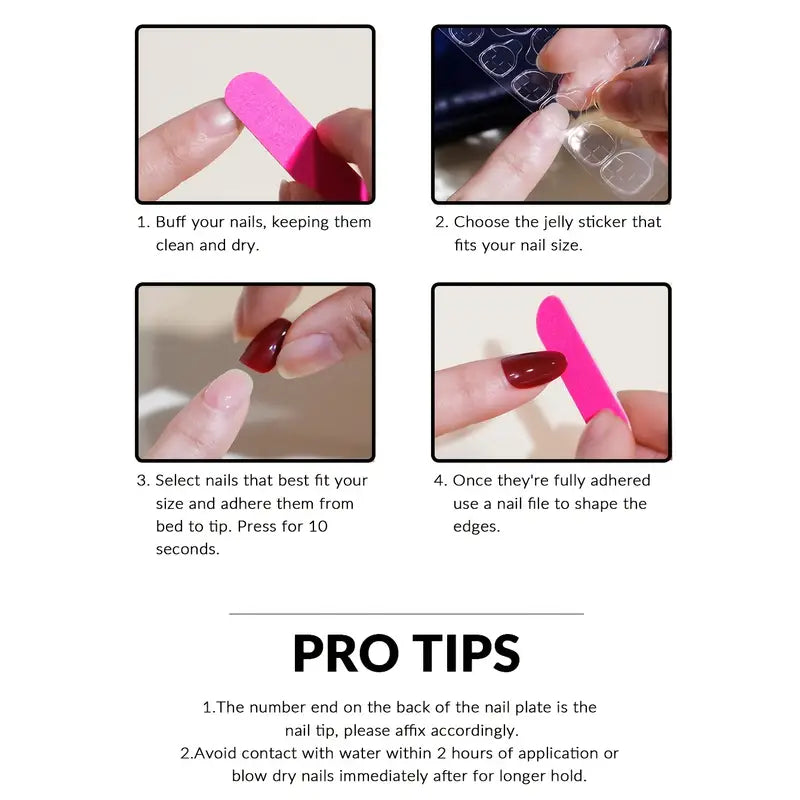 1. Buff your nails, keeping them clean and dry.

2. Choose the jelly sticker that fits your nail size.

3. Select nails that best fit your size and adhere them from bed to tip. Press for 10 seconds.

4. Once they're fully adhered use a nail file to shape the edges.

PRO TIPS

1.The number end on the back of the nail plate is the nail tip, please affix accordingly.
2.Avoid contact with water within 2 hours of application or blow dry nails immediately after for longer hold.