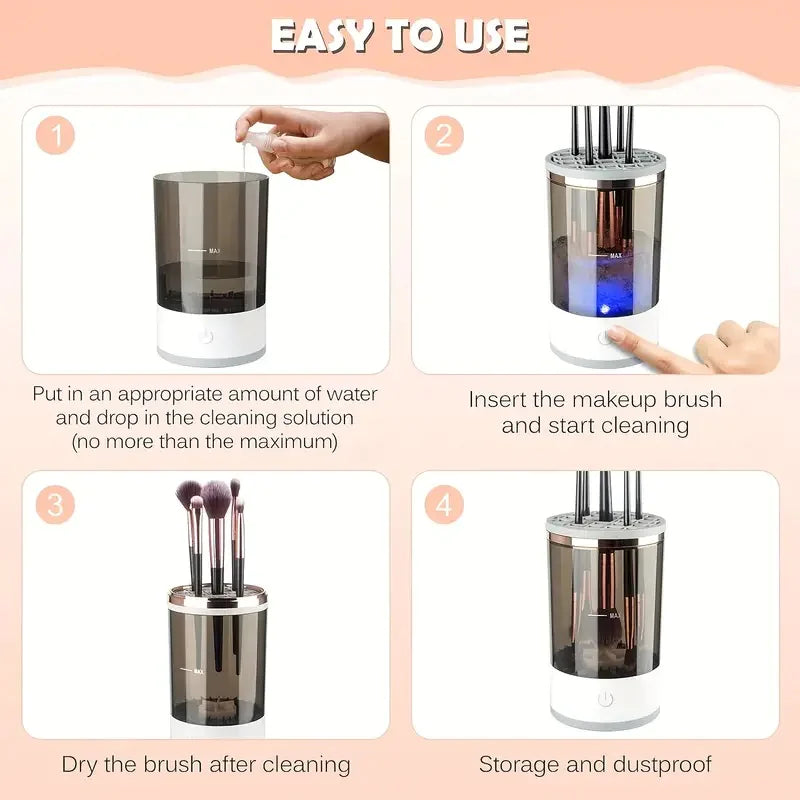 EASY TO USE

1

MAX

Put in an appropriate amount of water and drop in the cleaning solution (no more than the maximum)

2

MAX

Insert the makeup brush and start cleaning

3

MAX

Dry the brush after cleaning

4

MAX

Storage and dustproof